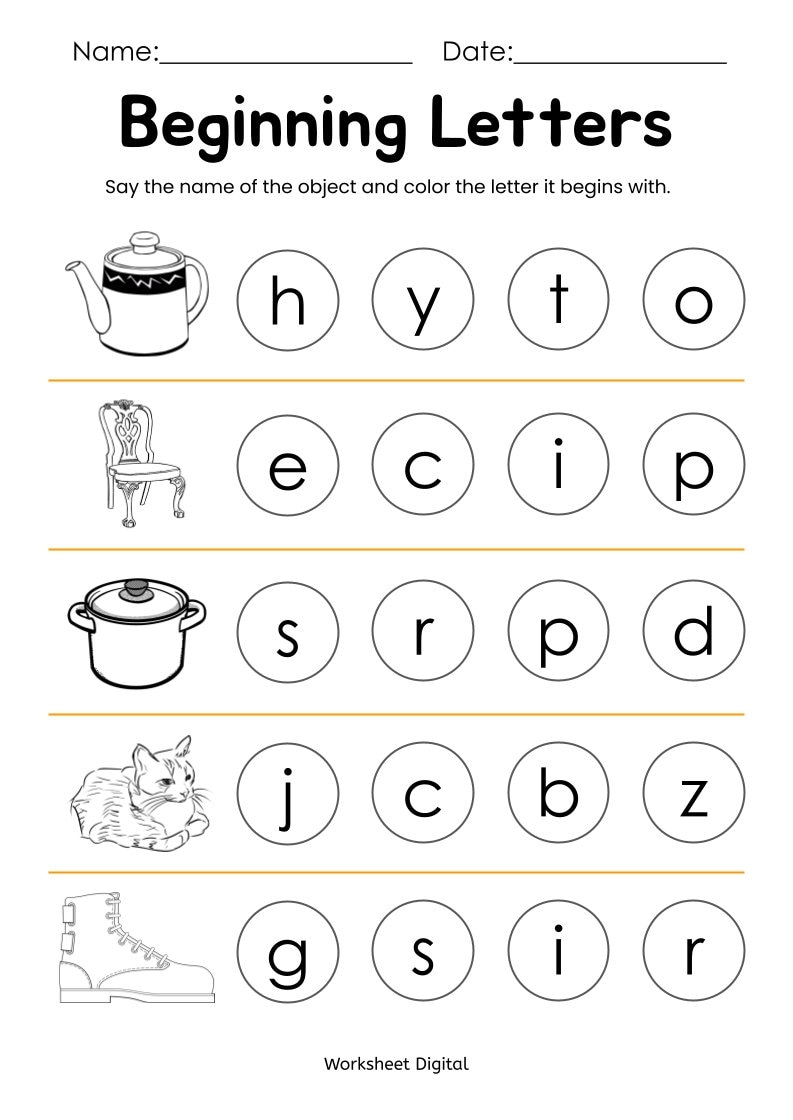 Name:________________ Date:______________

Beginning Letters

Say the name of the object and color the letter it begins with.

h y t o

e c i p

s r p d

j c b z

g s i r

Worksheet Digital