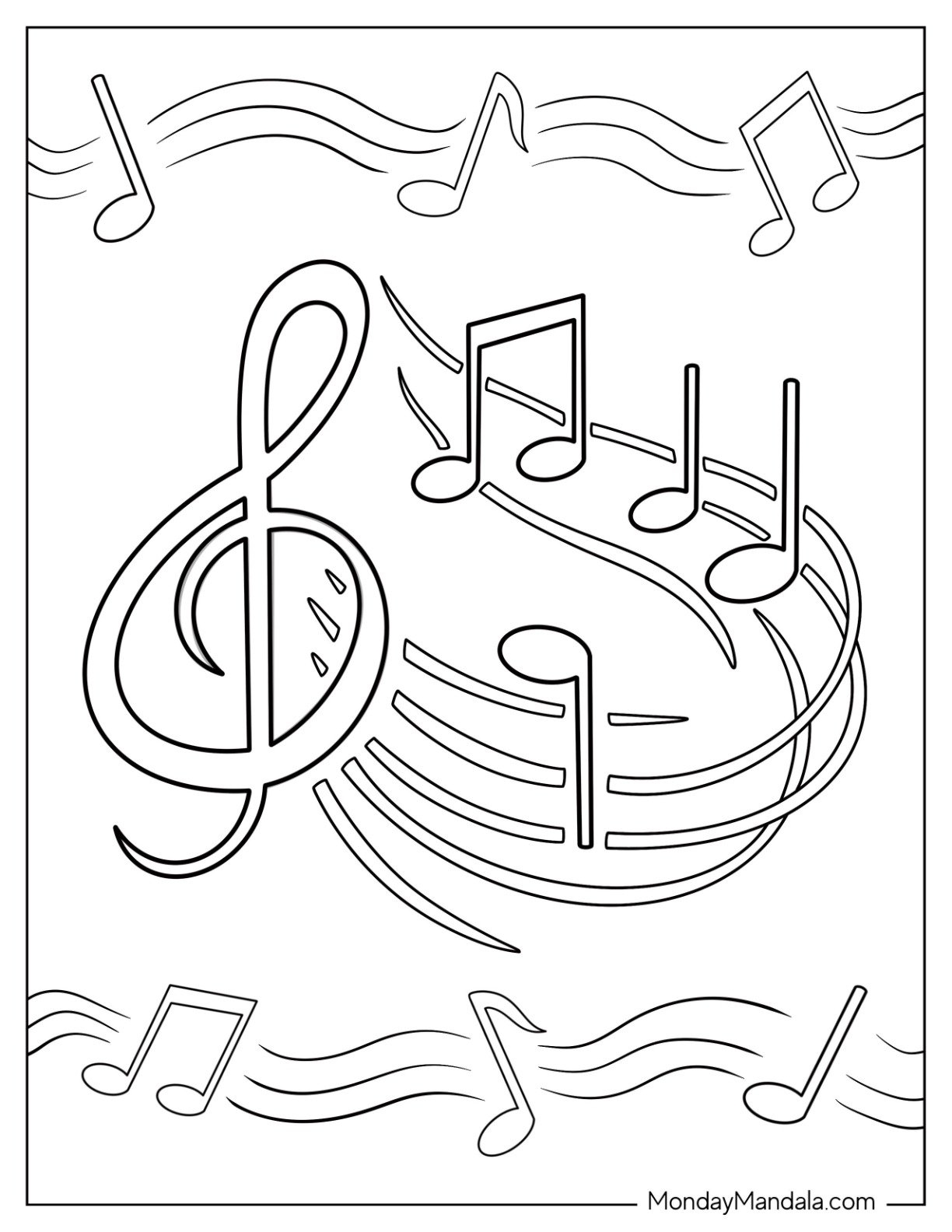 MondayMandala.com