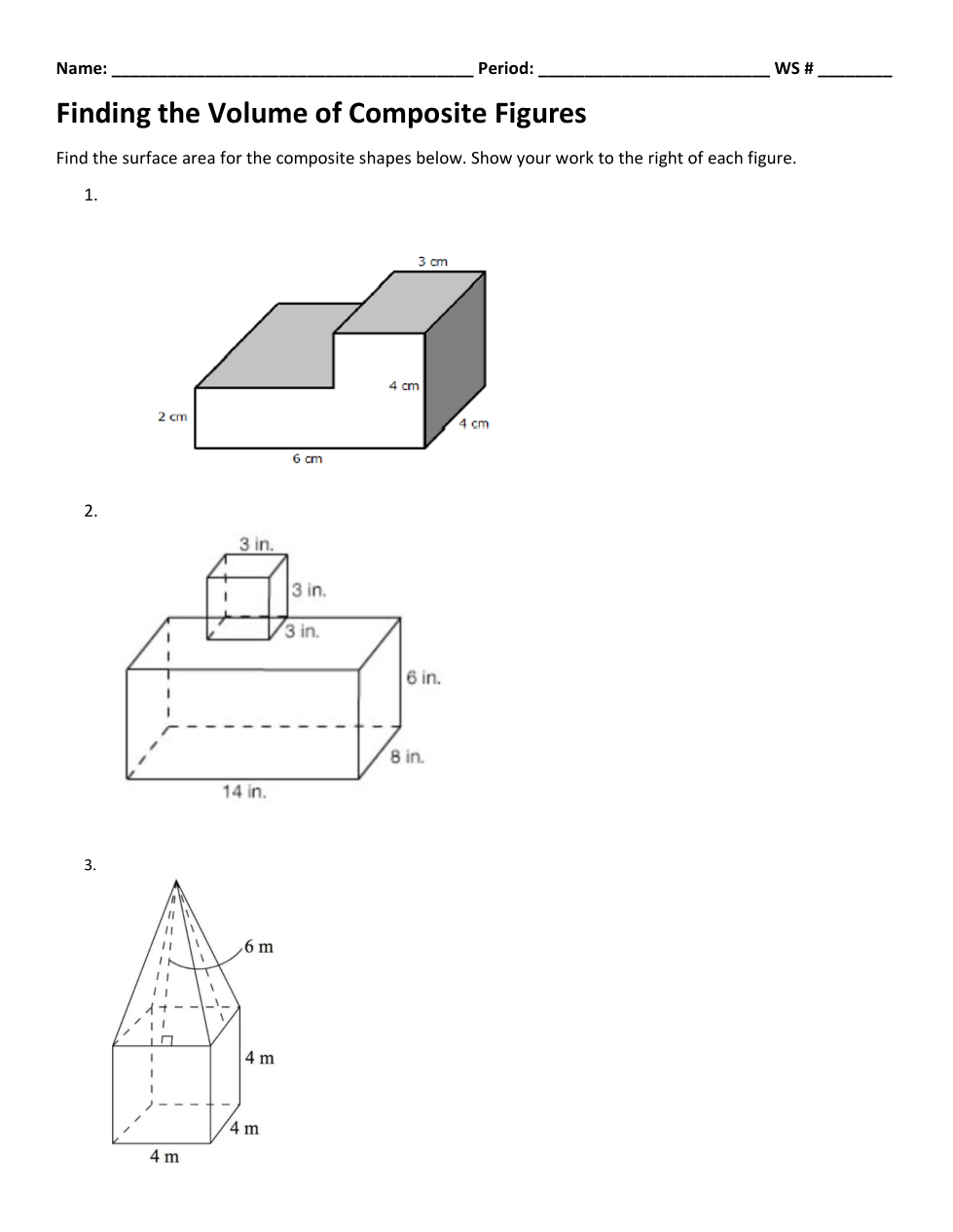 Name: ______________________________________ Period: ________________________ WS # ________

Finding the Volume of Composite Figures

Find the surface area for the composite shapes below. Show your work to the right of each figure.

1.

3 cm
4 cm
2 cm
4 cm
6 cm

2.

3 in.
3 in.
3 in.
6 in.
8 in.
14 in.

3.

6 m
4 m
4 m
4 m