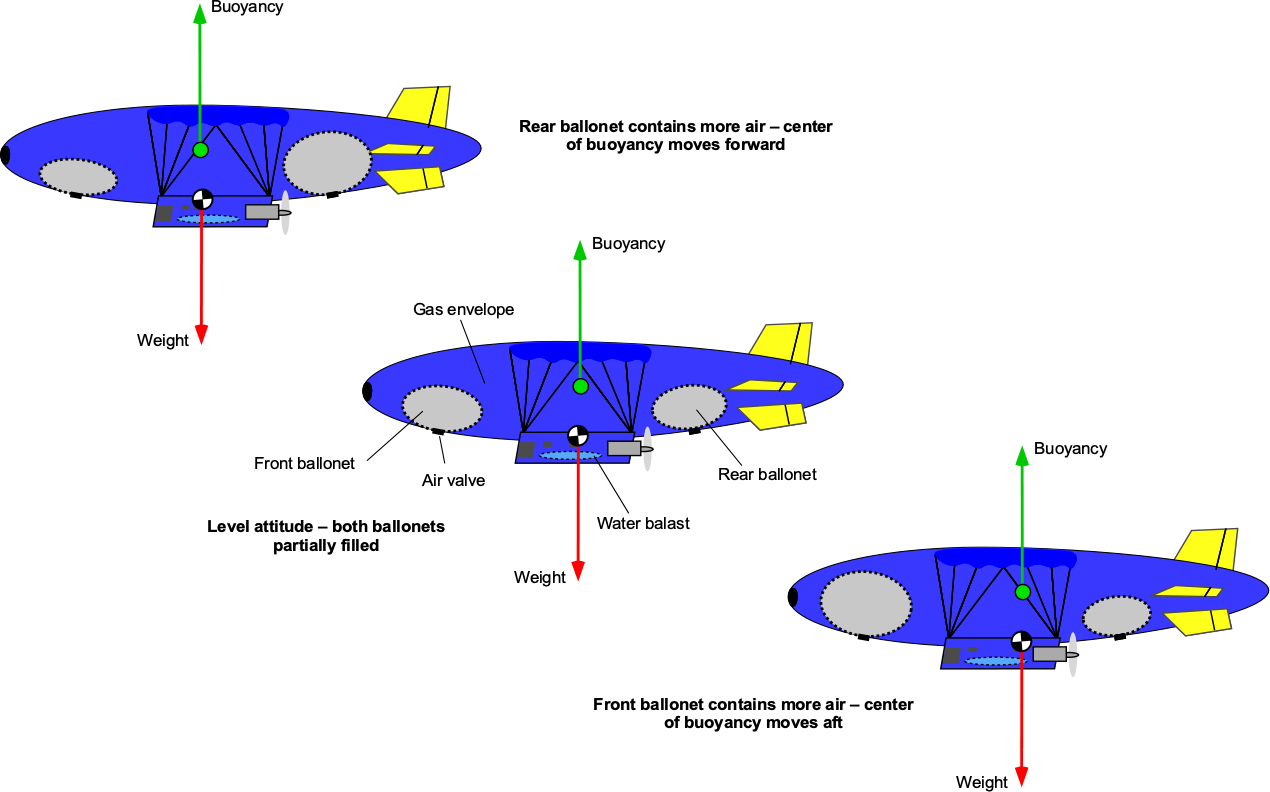 Buoyancy

Rear ballonet contains more air – center of buoyancy moves forward

Weight

Buoyancy

Gas envelope

Front ballonet

Air valve

Rear ballonet

Water balast

Level attitude – both ballonets partially filled

Weight

Buoyancy

Front ballonet contains more air – center of buoyancy moves aft

Weight