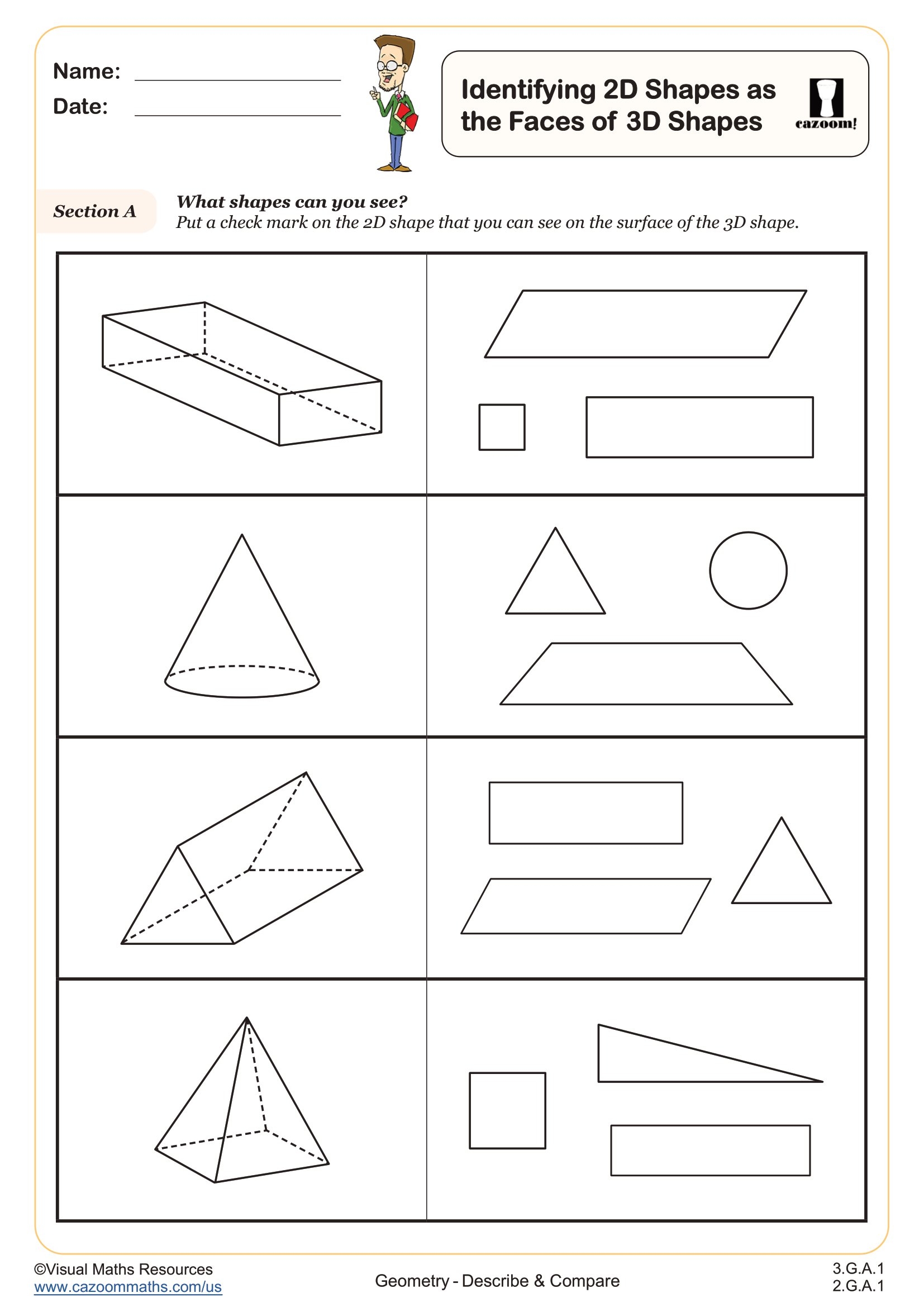 Name:
Date:

Identifying 2D Shapes as the Faces of 3D Shapes

cazoom!

Section A

What shapes can you see?
Put a check mark on the 2D shape that you can see on the surface of the 3D shape.

©Visual Maths Resources
www.cazoommaths.com/us

Geometry - Describe & Compare

3.G.A.1
2.G.A.1