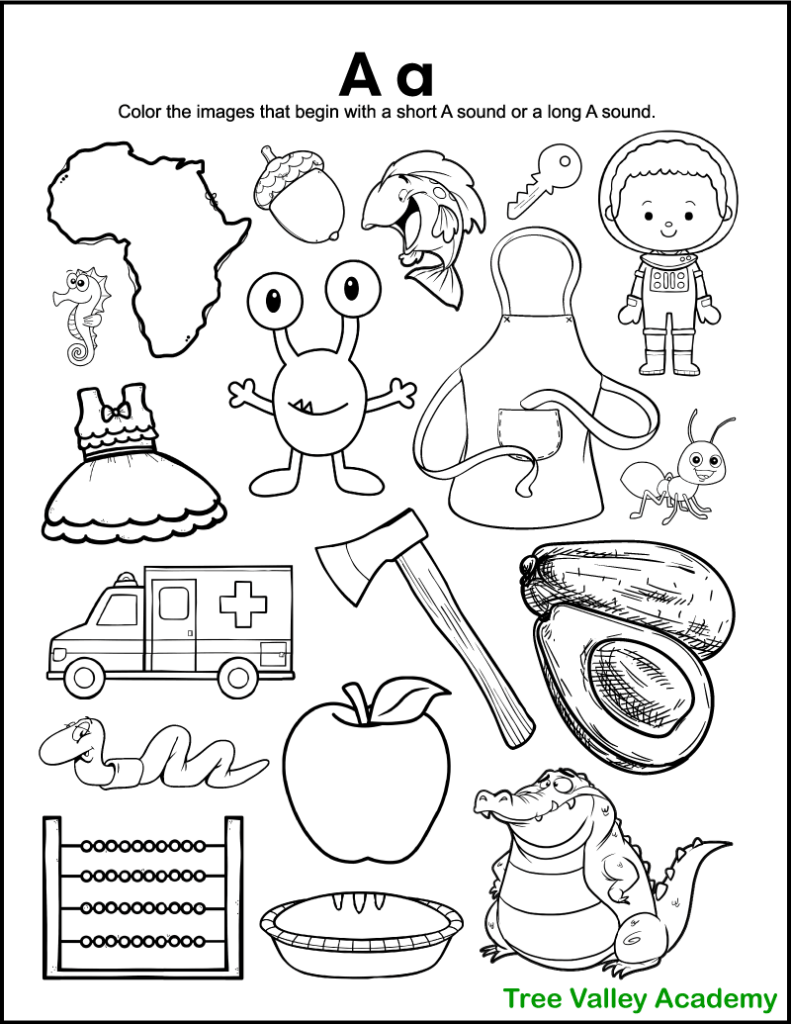 A a

Color the images that begin with a short A sound or a long A sound.

Tree Valley Academy